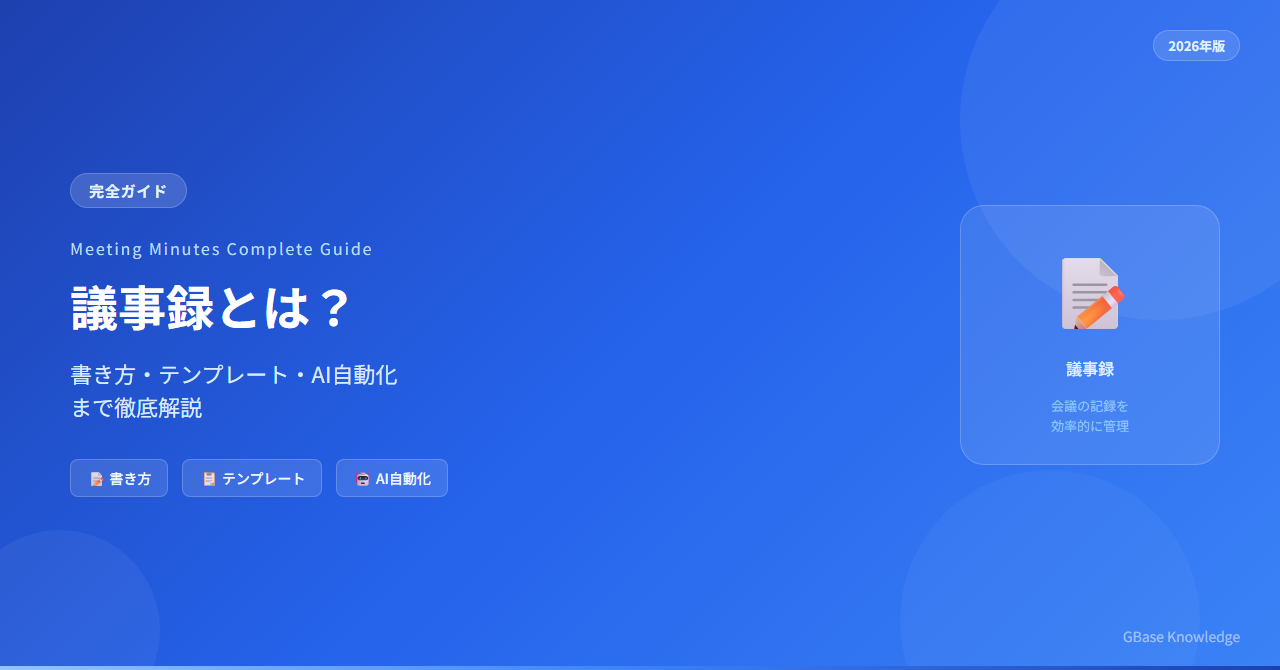 2026年版

完全ガイド

Meeting Minutes Complete Guide

議事録とは？

書き方・テンプレート・AI自動化
まで徹底解説

書き方

テンプレート

AI自動化

議事録

会議の記録を
効率的に管理

GBase Knowledge